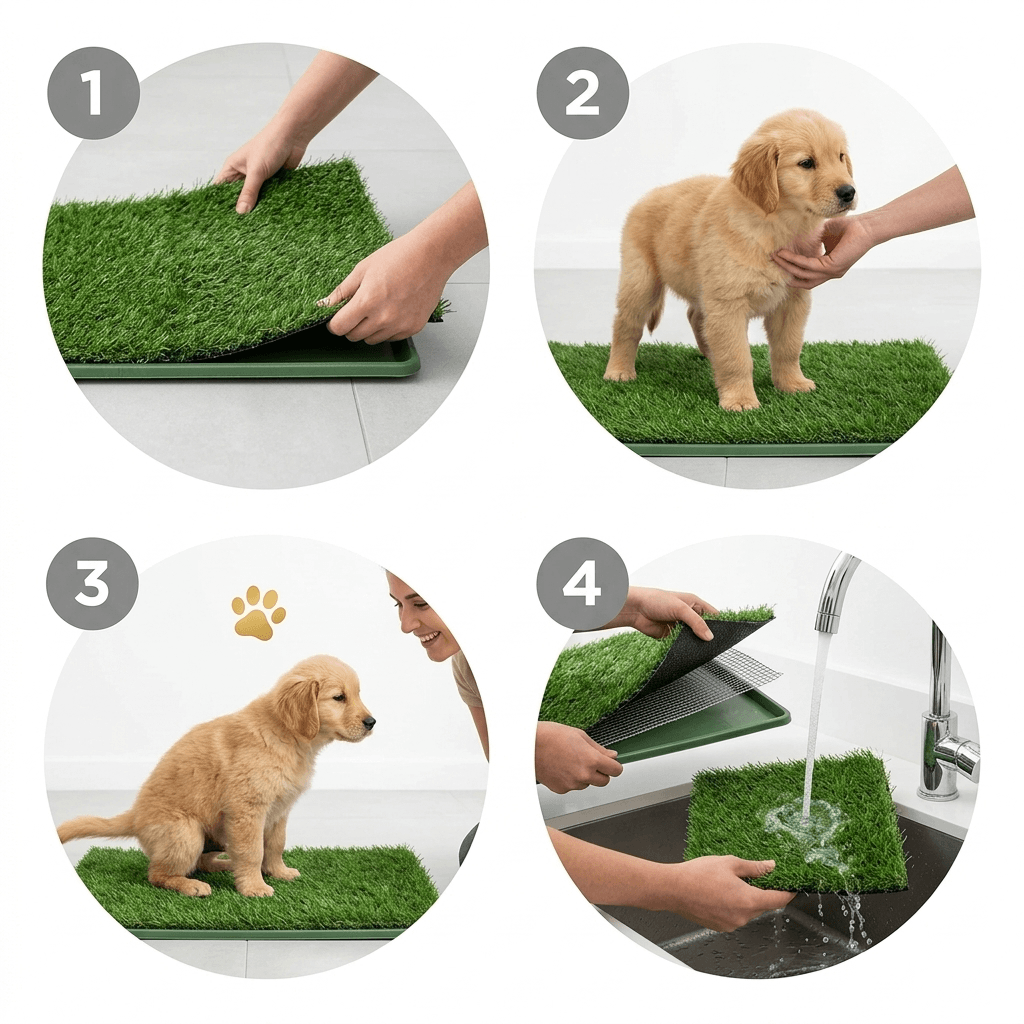 1

2

3

4