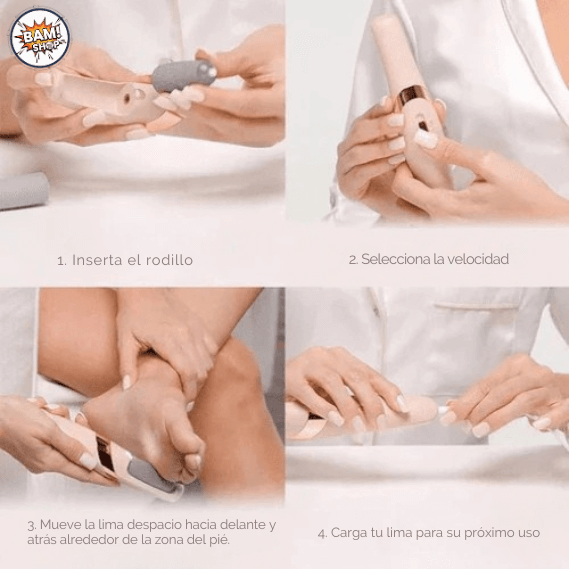 BAM! SHOP

1. Inserta el rodillo

2. Selecciona la velocidad

3. Mueve la lima despacio hacia delante y atrás alrededor de la zona del pié.

4. Carga tu lima para su próximo uso