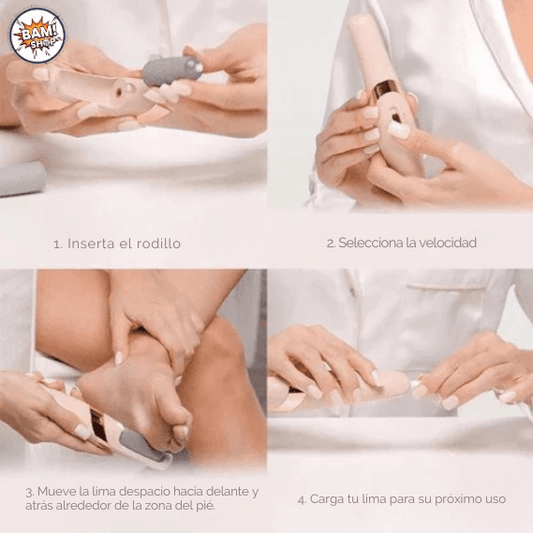 BAM! SHOP

1. Inserta el rodillo

2. Selecciona la velocidad

3. Mueve la lima despacio hacia delante y atrás alrededor de la zona del pié.

4. Carga tu lima para su próximo uso