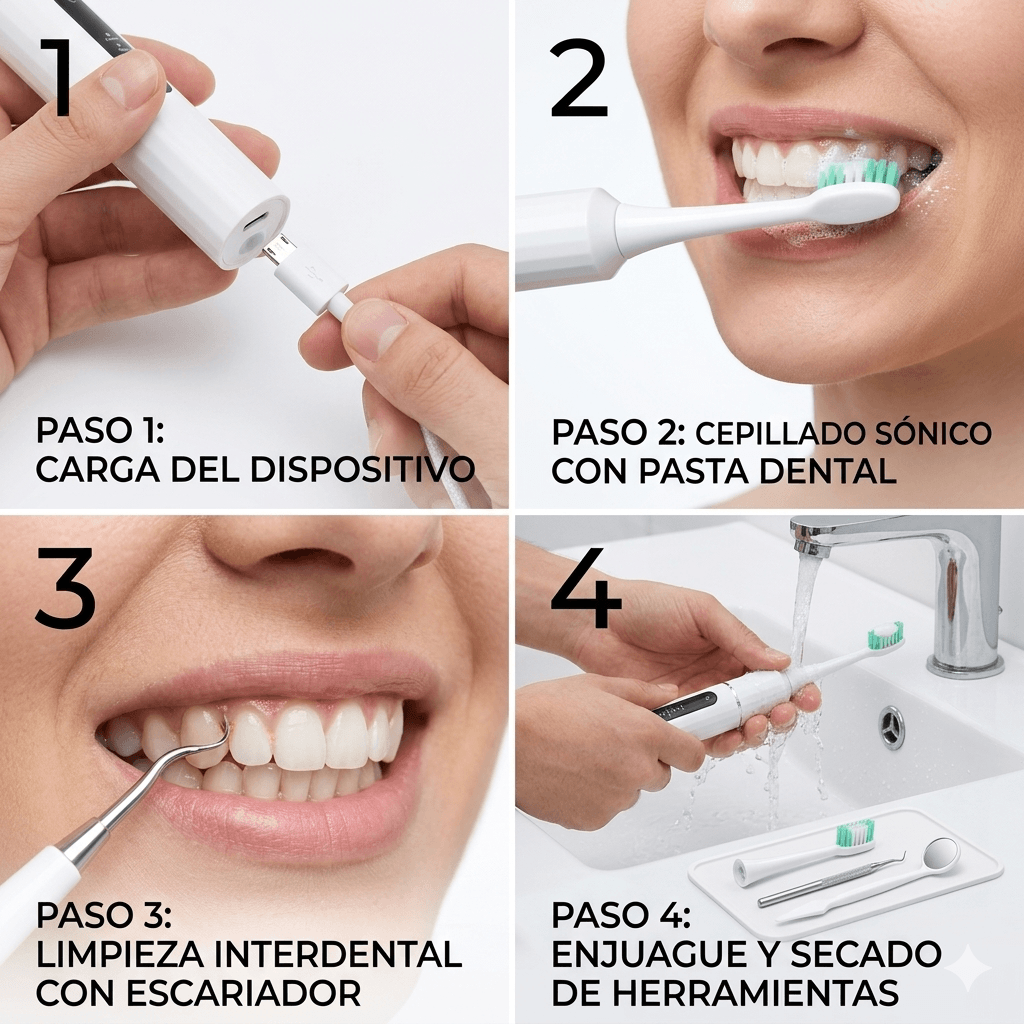 1

PASO 1:
CARGA DEL DISPOSITIVO

2

PASO 2: CEPILLADO SÓNICO CON PASTA DENTAL

3

PASO 3:
LIMPIEZA INTERDENTAL CON ESCARIADOR

4

PASO 4:
ENJUAGUE Y SECADO DE HERRAMIENTAS