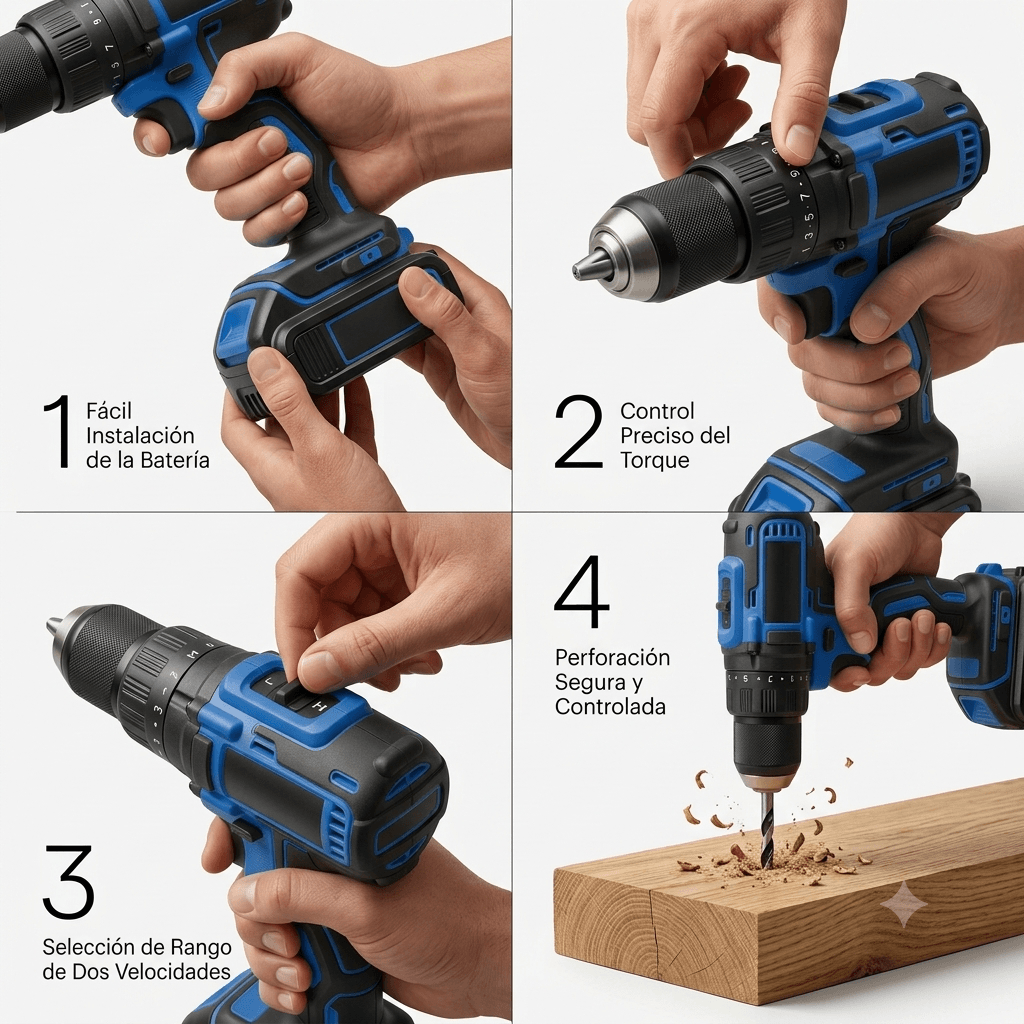 1 Fácil Instalación de la Batería

2 Control Preciso del Torque

3 Selección de Rango de Dos Velocidades

4 Perforación Segura y Controlada